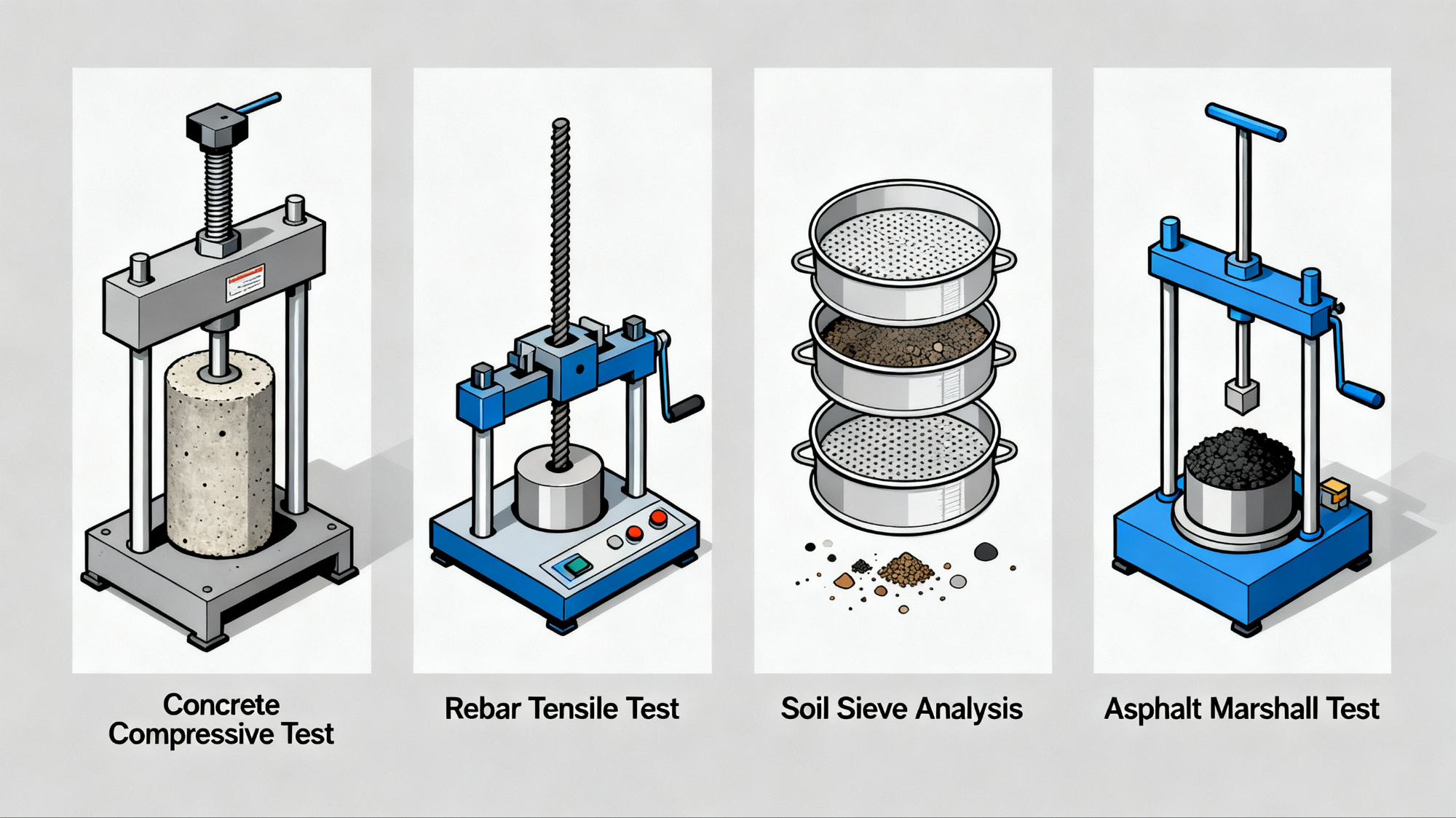 Concrete Compressive Test

Rebar Tensile Test

Soil Sieve Analysis

Asphalt Marshall Test