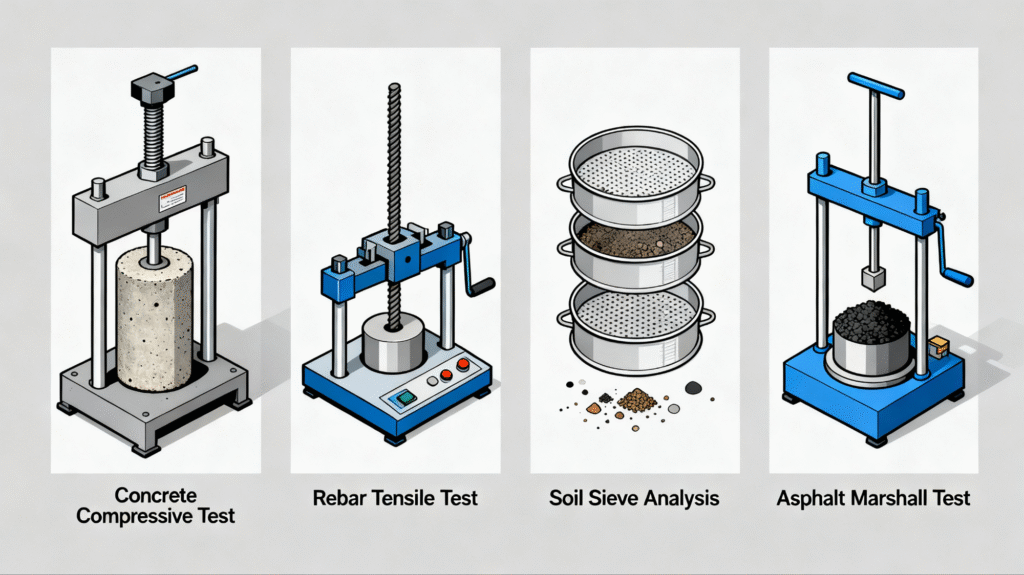 Concrete Compressive Test

Rebar Tensile Test

Soil Sieve Analysis

Asphalt Marshall Test